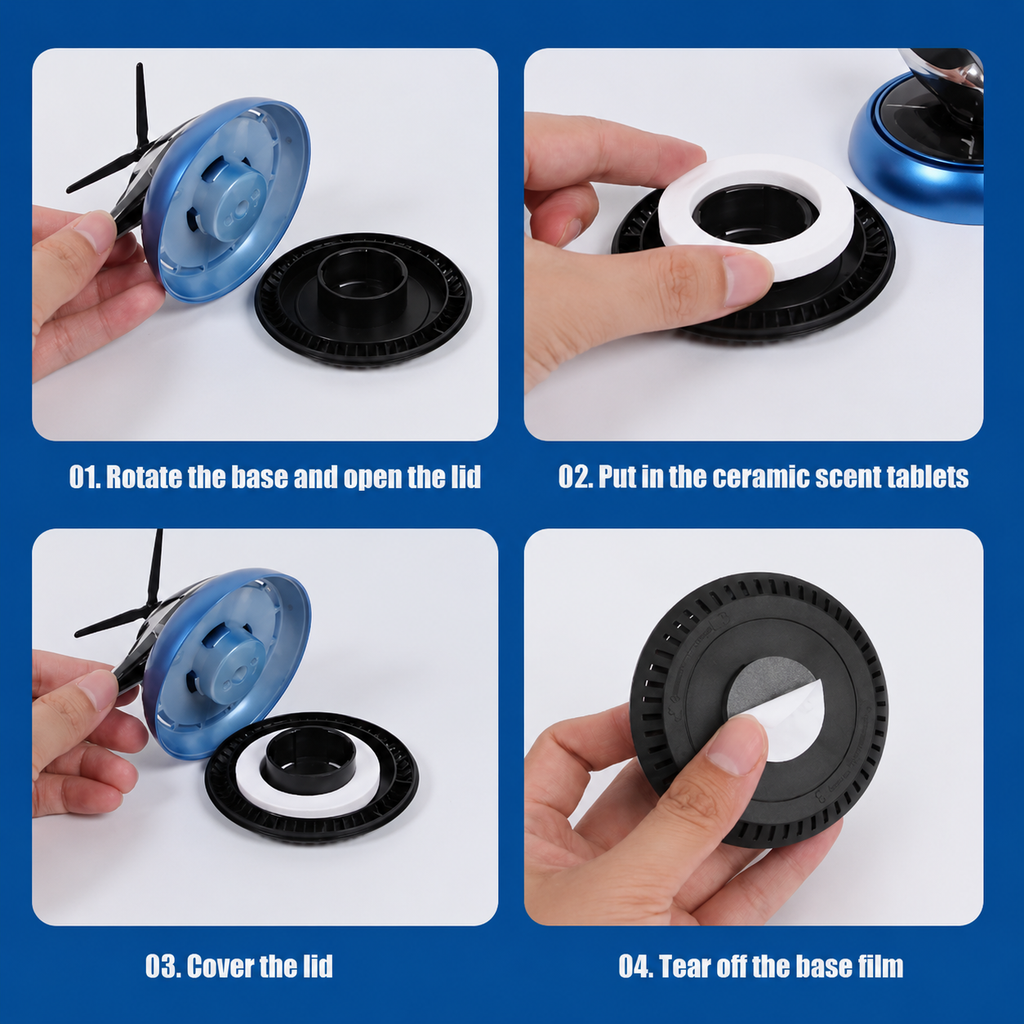 01. Rotate the base and open the lid

02. Put in the ceramic scent tablets

03. Cover the lid

04. Tear off the base film